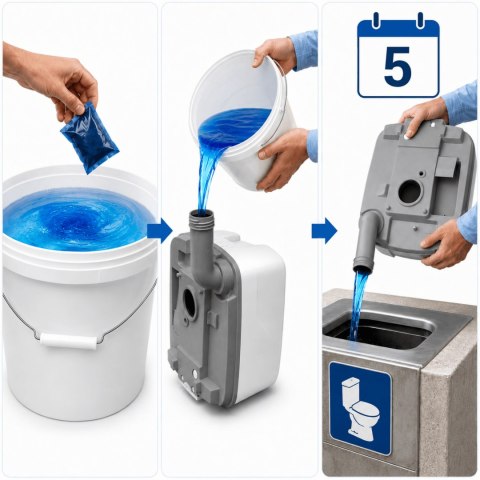 5